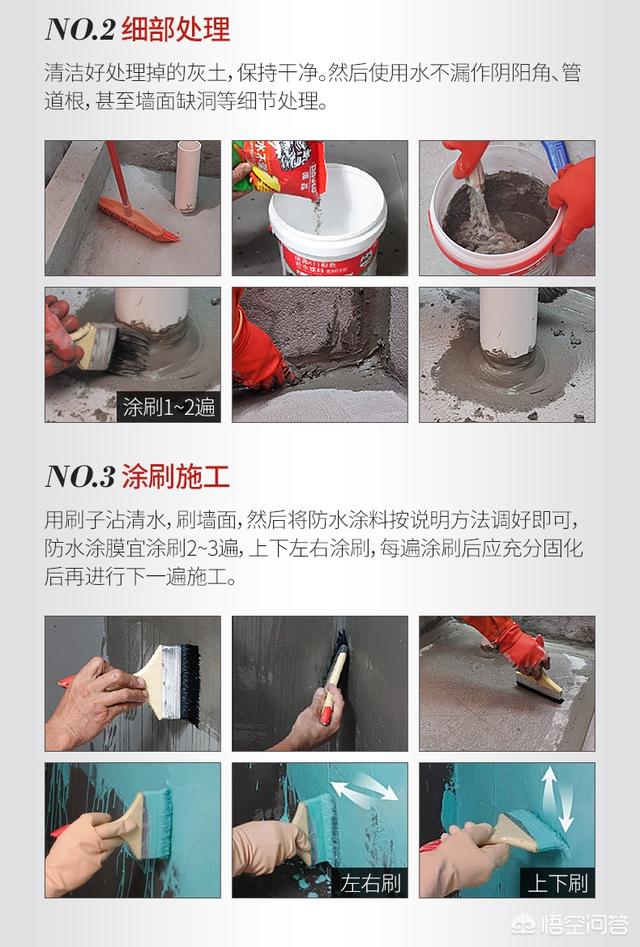 NO.2 细部处理

清洁好处理掉的灰土，保持干净。然后使用水不漏作阴阳角、管道根，甚至墙面缺洞等细节处理。

涂刷1~2遍

NO.3 涂刷施工

用刷子沾清水，刷墙面，然后将防水涂料按说明方法调好即可，防水涂膜宜涂刷2~3遍，上下左右涂刷，每遍涂刷后应充分固化后再进行下一遍施工。

左右刷

上下刷

悟空问答