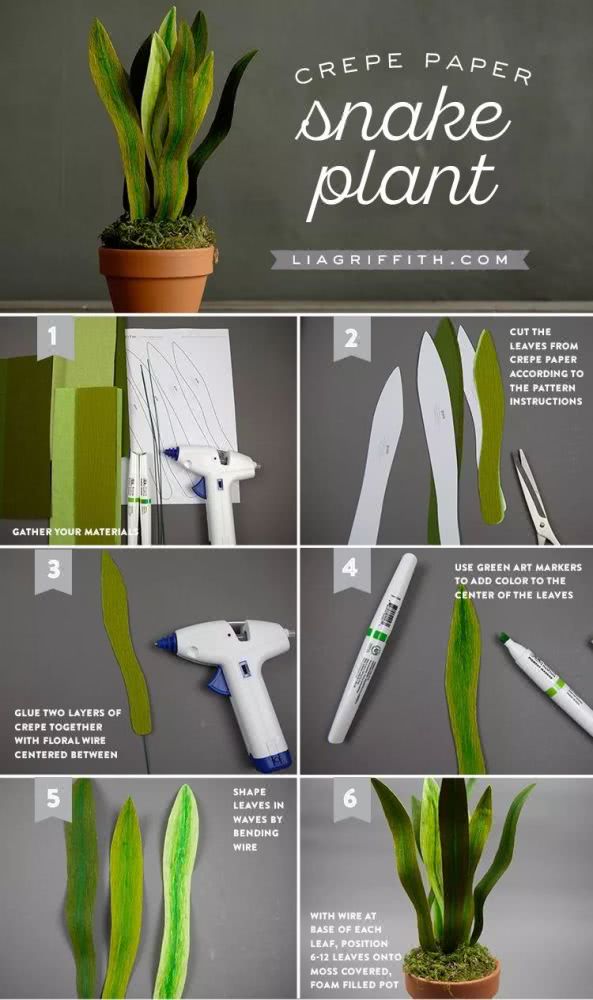 CREPE PAPER
snake
plant

LIAGRIFFITH.COM

1

GATHER YOUR MATERIALS

2

CUT THE LEAVES FROM CREPE PAPER ACCORDING TO THE PATTERN INSTRUCTIONS

3

GLUE TWO LAYERS OF CREPE TOGETHER WITH FLORAL WIRE CENTERED BETWEEN

4

USE GREEN ART MARKERS TO ADD COLOR TO THE CENTER OF THE LEAVES

5

SHAPE LEAVES IN WAVES BY BENDING WIRE

6

WITH WIRE AT BASE OF EACH LEAF, POSITION 6-12 LEAVES ONTO MOSS COVERED, FOAM FILLED POT